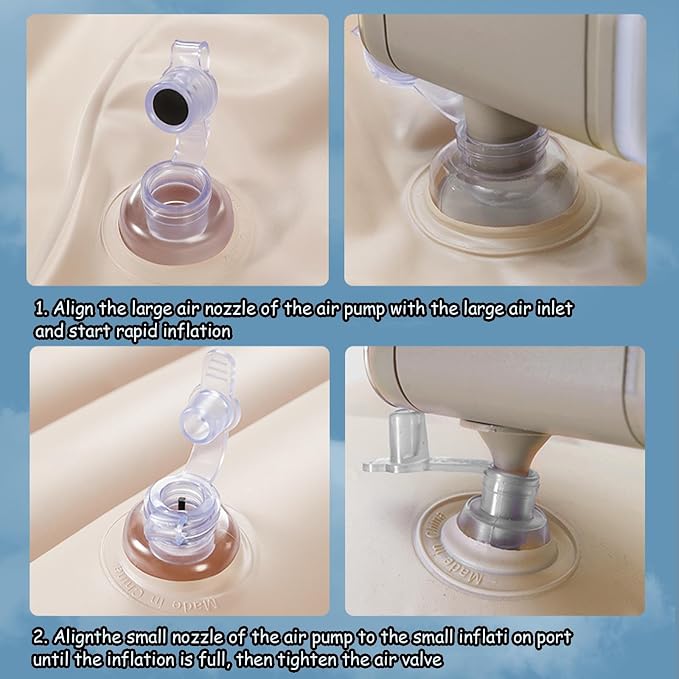 1. Align the large air nozzle of the air pump with the large air inlet and start rapid inflation

Made in China

Made in China

2. Alignthe small nozzle of the air pump to the small inflati on port until the inflation is full, then tighten the air valve