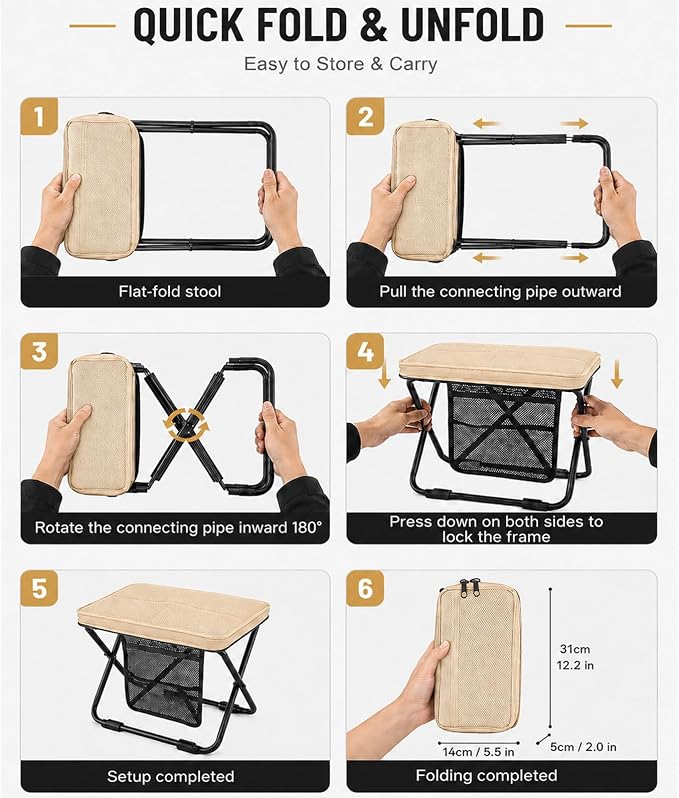 QUICK FOLD & UNFOLD

Easy to Store & Carry

1

Flat-fold stool

2

Pull the connecting pipe outward

3

Rotate the connecting pipe inward 180°

4

Press down on both sides to lock the frame

5

Setup completed

6

31cm
12.2 in

14cm / 5.5 in

5cm / 2.0 in

Folding completed