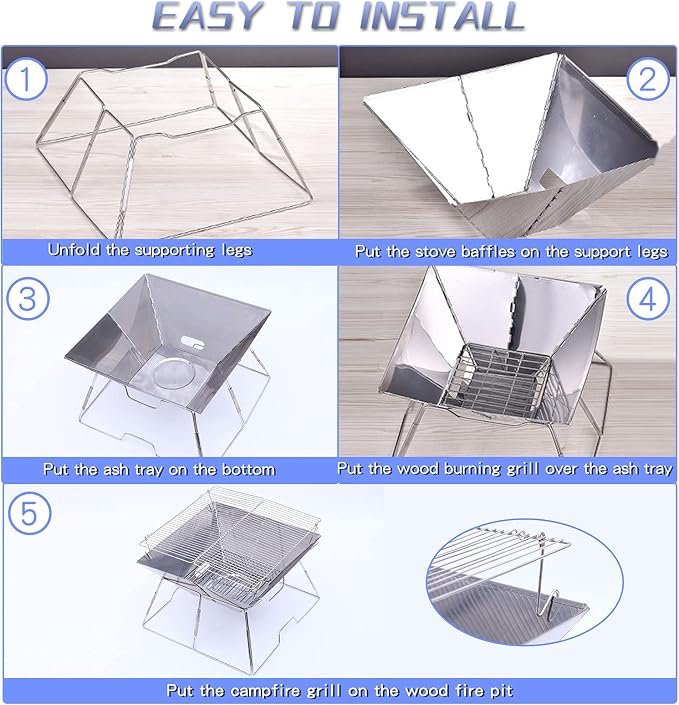 EASY TO INSTALL

1

Unfold the supporting legs

2

Put the stove baffles on the support legs

3

Put the ash tray on the bottom

4

Put the wood burning grill over the ash tray

5

Put the campfire grill on the wood fire pit