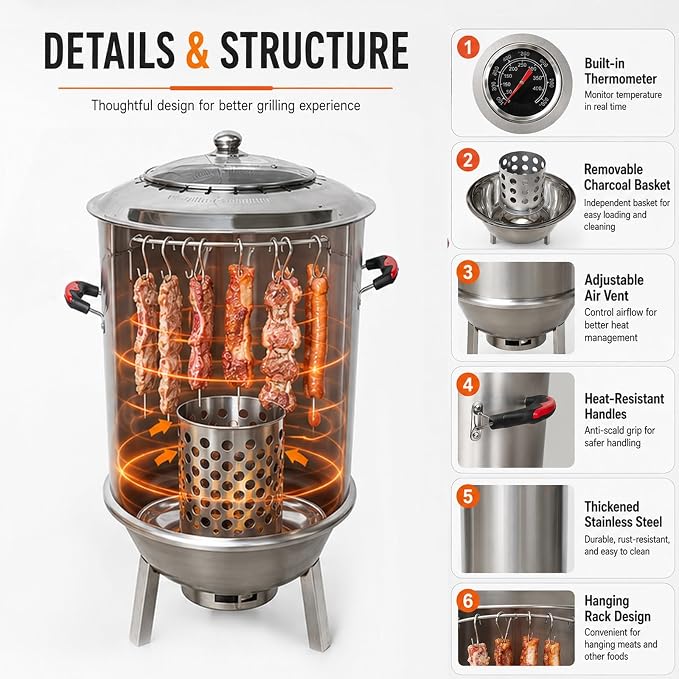 DETAILS & STRUCTURE

Thoughtful design for better grilling experience

1
Built-in Thermometer
Monitor temperature in real time

2
Removable Charcoal Basket
Independent basket for easy loading and cleaning

3
Adjustable Air Vent
Control airflow for better heat management

4
Heat-Resistant Handles
Anti-scald grip for safer handling

5
Thickened Stainless Steel
Durable, rust-resistant, and easy to clean

6
Hanging Rack Design
Convenient for hanging meats and other foods