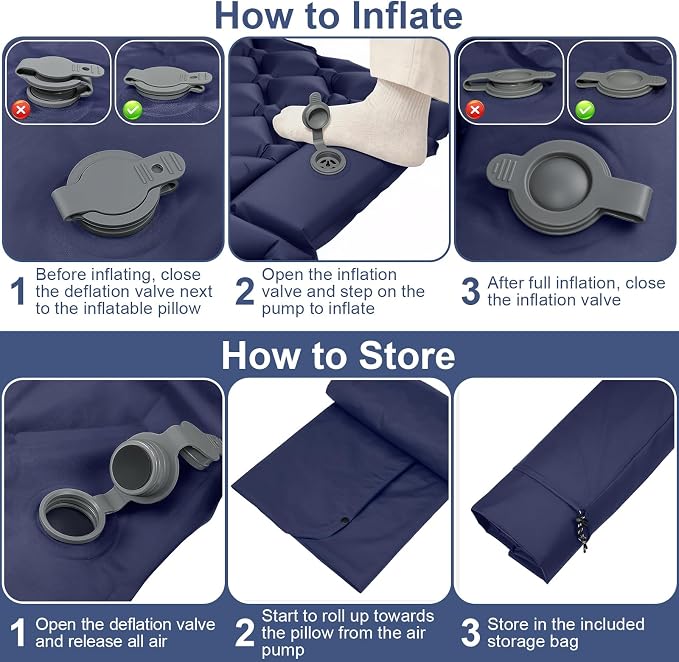 How to Inflate

1 Before inflating, close the deflation valve next to the inflatable pillow

2 Open the inflation valve and step on the pump to inflate

3 After full inflation, close the inflation valve

How to Store

1 Open the deflation valve and release all air

2 Start to roll up towards the pillow from the air pump

3 Store in the included storage bag