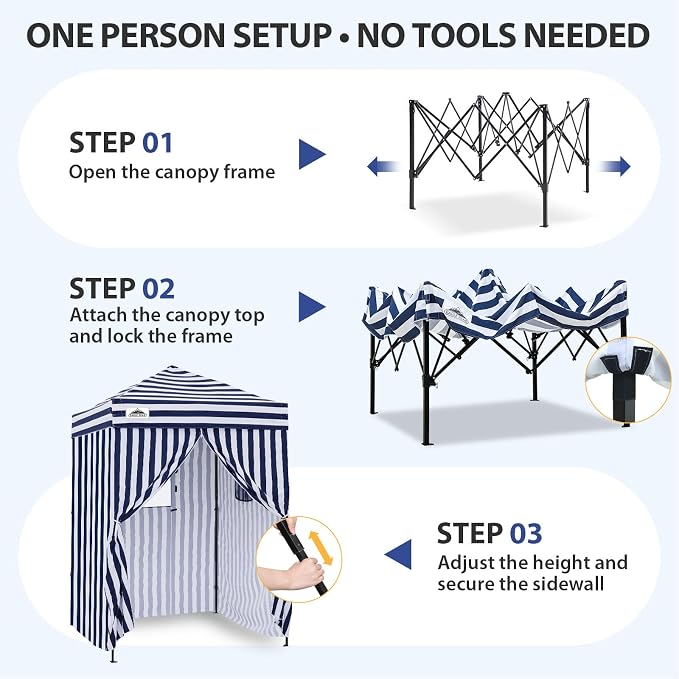 ONE PERSON SETUP • NO TOOLS NEEDED

STEP 01
Open the canopy frame

STEP 02
Attach the canopy top and lock the frame

STEP 03
Adjust the height and secure the sidewall