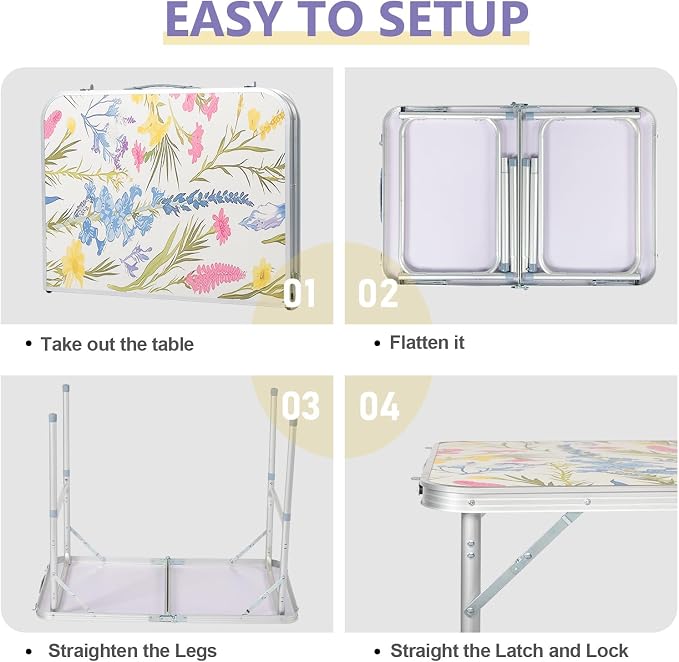 EASY TO SETUP

01

• Take out the table

02

• Flatten it

03

• Straighten the Legs

04

• Straight the Latch and Lock