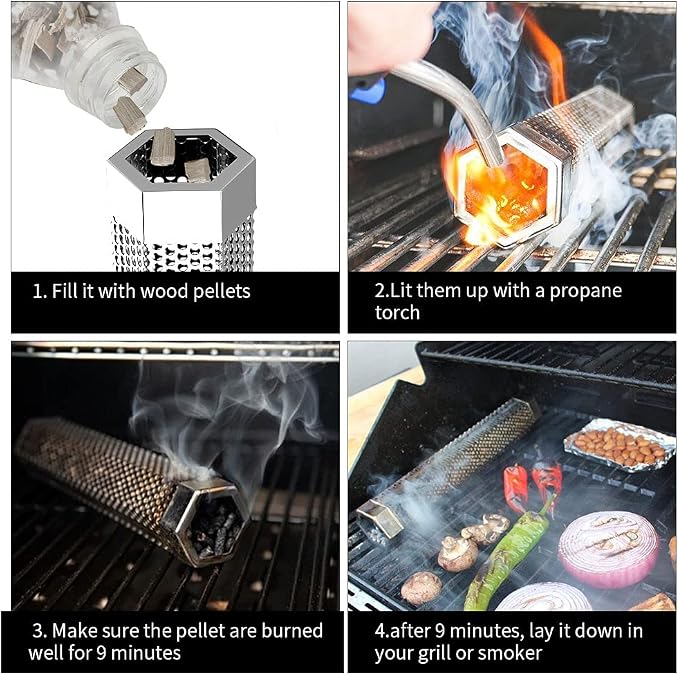 1. Fill it with wood pellets

2.Lit them up with a propane torch

3. Make sure the pellet are burned well for 9 minutes

4.after 9 minutes, lay it down in your grill or smoker