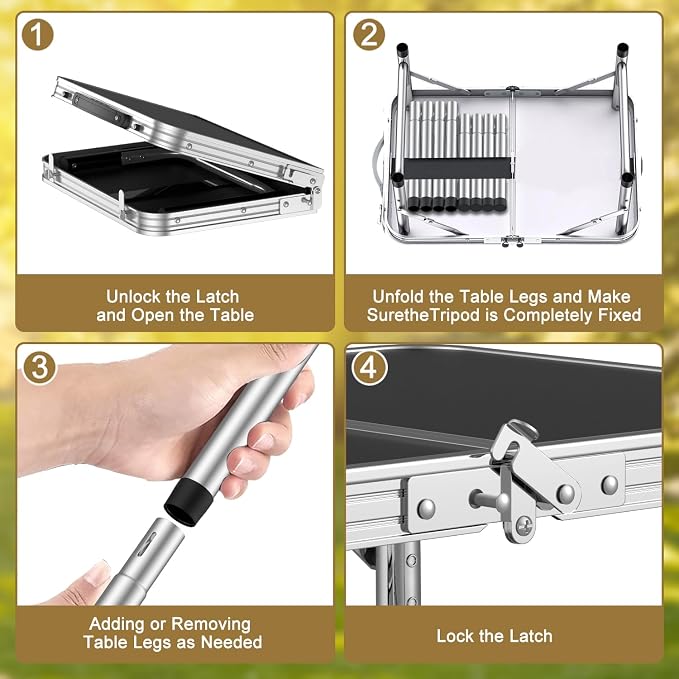 1

Unlock the Latch and Open the Table

2

Unfold the Table Legs and Make SuretheTripod is Completely Fixed

3

Adding or Removing Table Legs as Needed

4

Lock the Latch