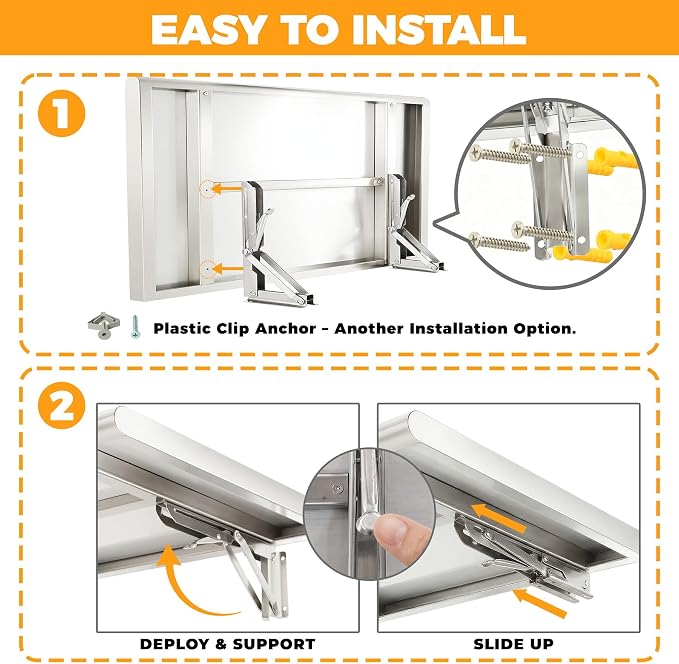 EASY TO INSTALL

1

Plastic Clip Anchor - Another Installation Option.

2

DEPLOY & SUPPORT

SLIDE UP