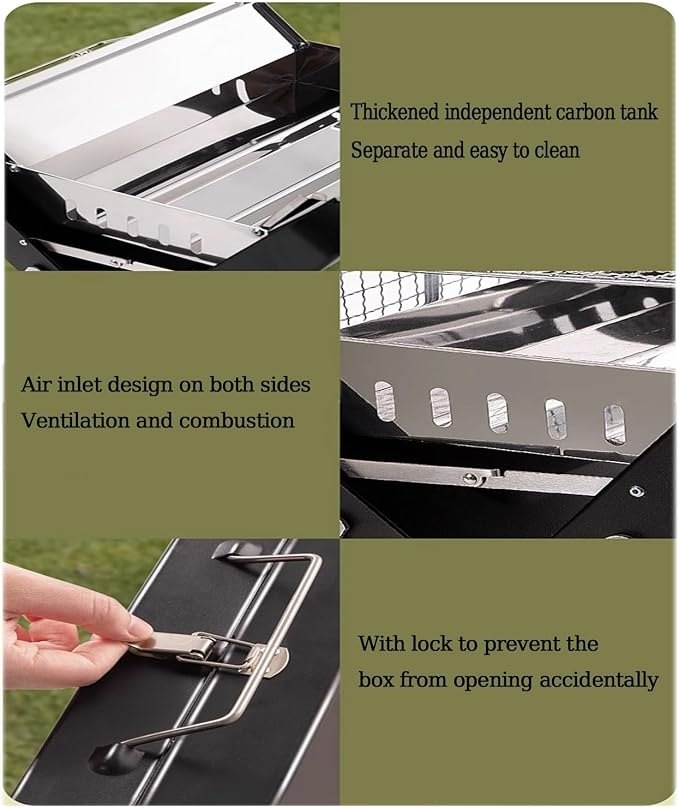 Thickened independent carbon tank
Separate and easy to clean

Air inlet design on both sides
Ventilation and combustion

With lock to prevent the
box from opening accidentally