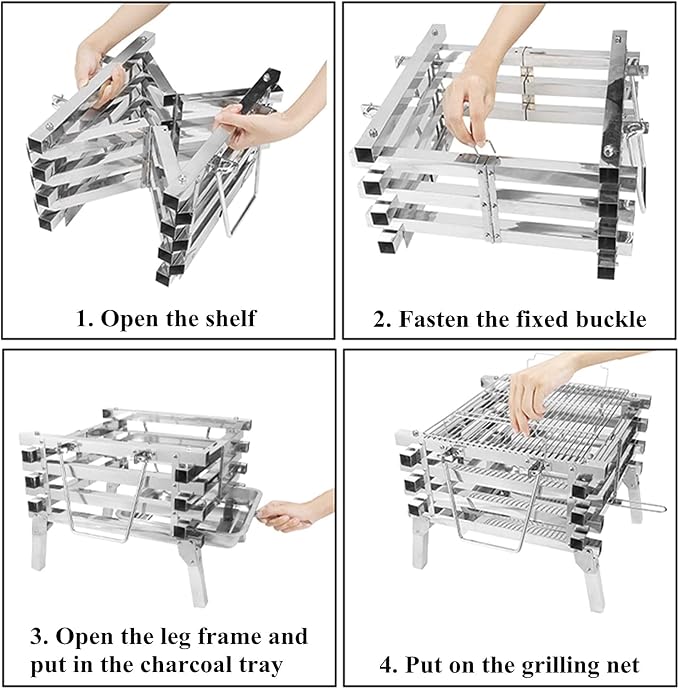 1. Open the shelf

2. Fasten the fixed buckle

3. Open the leg frame and put in the charcoal tray

4. Put on the grilling net