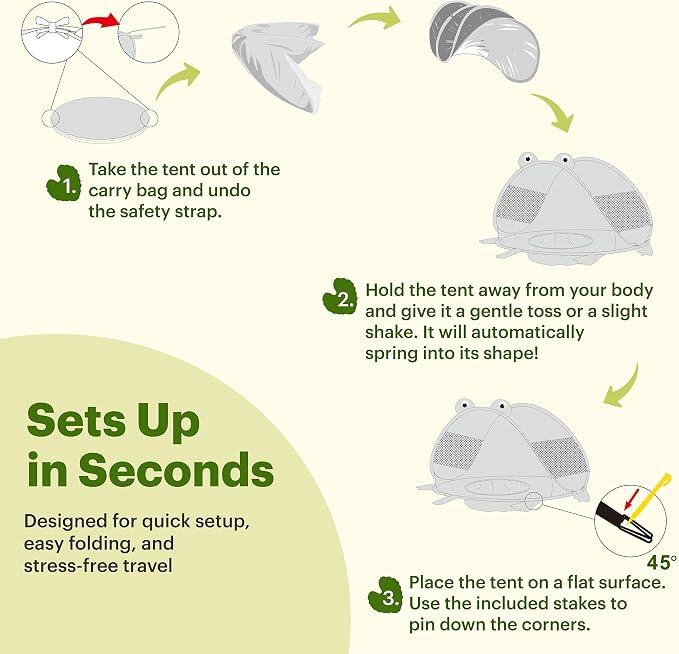 1. Take the tent out of the carry bag and undo the safety strap.

2. Hold the tent away from your body and give it a gentle toss or a slight shake. It will automatically spring into its shape!

Sets Up in Seconds

Designed for quick setup, easy folding, and stress-free travel

45°

3. Place the tent on a flat surface. Use the included stakes to pin down the corners.