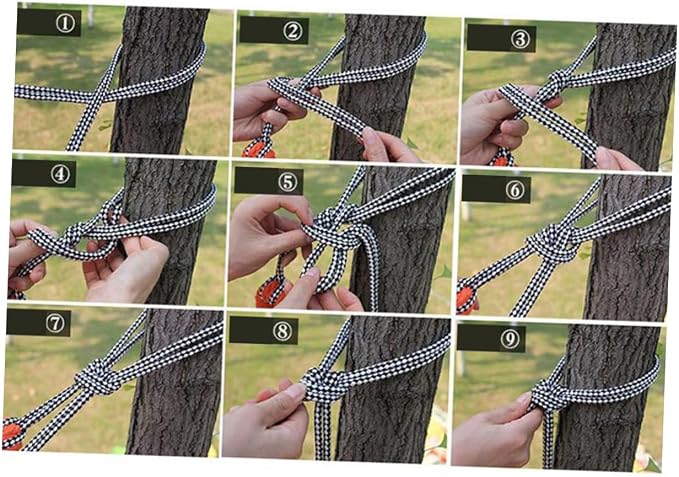 ①
②
③
④
⑤
⑥
⑦
⑧
⑨