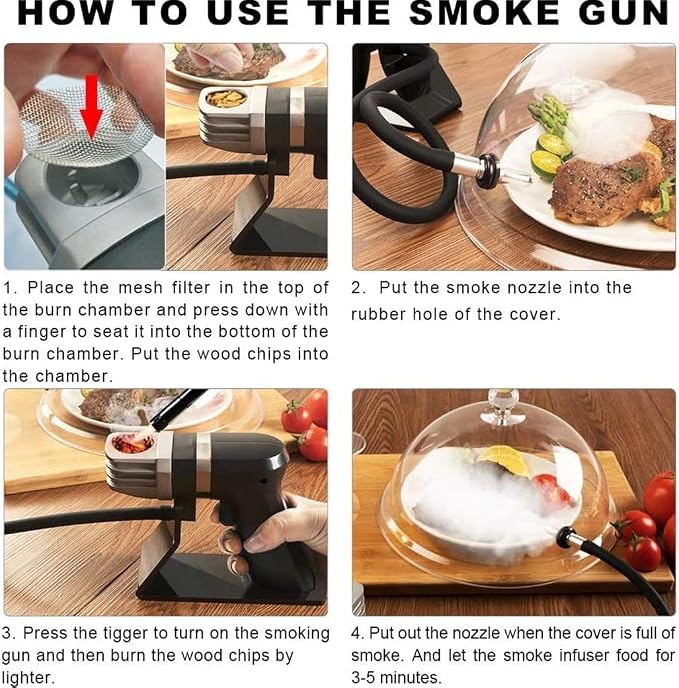 HOW TO USE THE SMOKE GUN

1. Place the mesh filter in the top of the burn chamber and press down with a finger to seat it into the bottom of the burn chamber. Put the wood chips into the chamber.

2. Put the smoke nozzle into the rubber hole of the cover.

3. Press the tigger to turn on the smoking gun and then burn the wood chips by lighter.

4. Put out the nozzle when the cover is full of smoke. And let the smoke infuser food for 3-5 minutes.