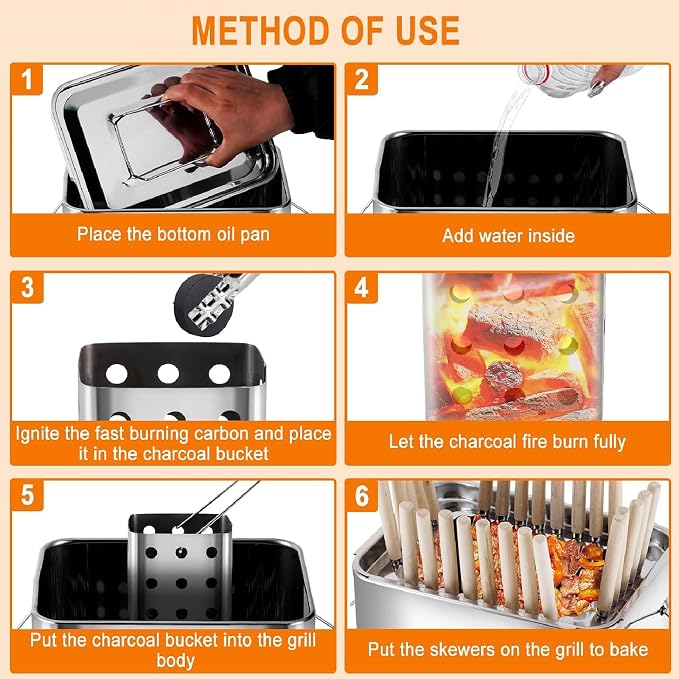 METHOD OF USE

1

Place the bottom oil pan

2

Add water inside

3

Ignite the fast burning carbon and place it in the charcoal bucket

4

Let the charcoal fire burn fully

5

Put the charcoal bucket into the grill body

6

Put the skewers on the grill to bake