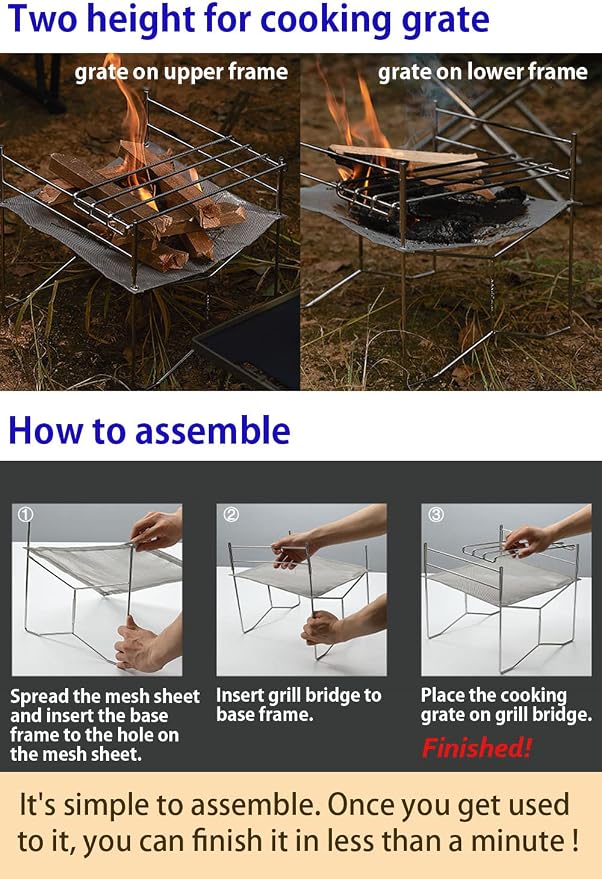 Two height for cooking grate

grate on upper frame

grate on lower frame

How to assemble

①

②

③

Spread the mesh sheet and insert the base frame to the hole on the mesh sheet.

Insert grill bridge to base frame.

Place the cooking grate on grill bridge.

Finished!

It's simple to assemble. Once you get used to it, you can finish it in less than a minute !