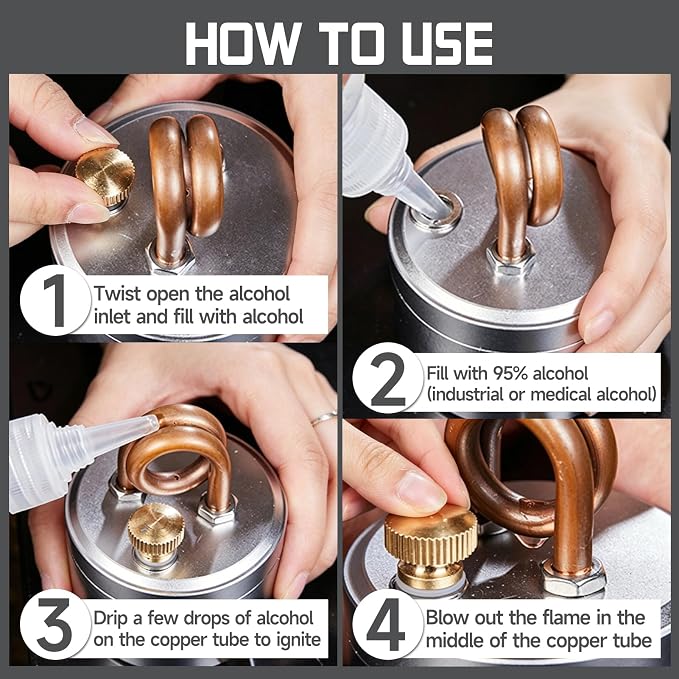 HOW TO USE

1 Twist open the alcohol inlet and fill with alcohol

2 Fill with 95% alcohol (industrial or medical alcohol)

3 Drip a few drops of alcohol on the copper tube to ignite

4 Blow out the flame in the middle of the copper tube