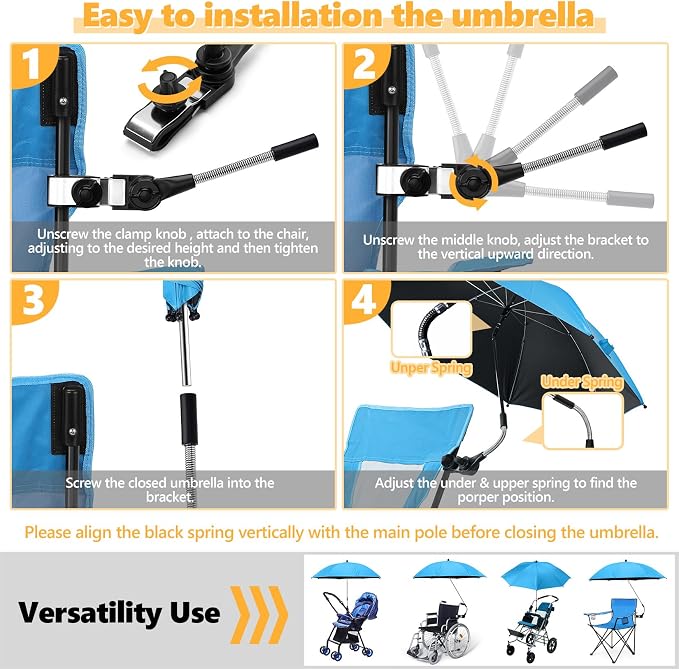 Easy to installation the umbrella

1

Unscrew the clamp knob , attach to the chair, adjusting to the desired height and then tighten the knob.

2

Unscrew the middle knob, adjust the bracket to the vertical upward direction.

3

Screw the closed umbrella into the bracket.

4

Unper Spring

Under Spring

Adjust the under & upper spring to find the porper position.

Please align the black spring vertically with the main pole before closing the umbrella.

Versatility Use