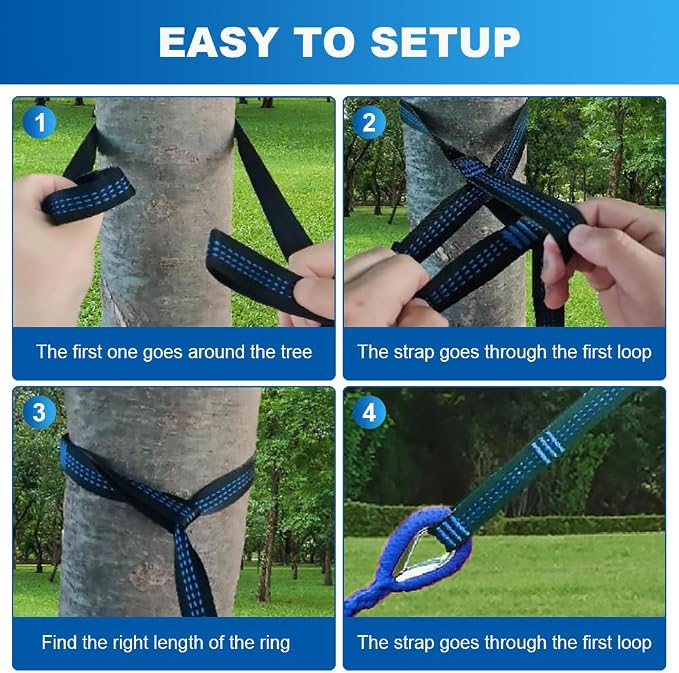 EASY TO SETUP

1
The first one goes around the tree

2
The strap goes through the first loop

3
Find the right length of the ring

4
The strap goes through the first loop