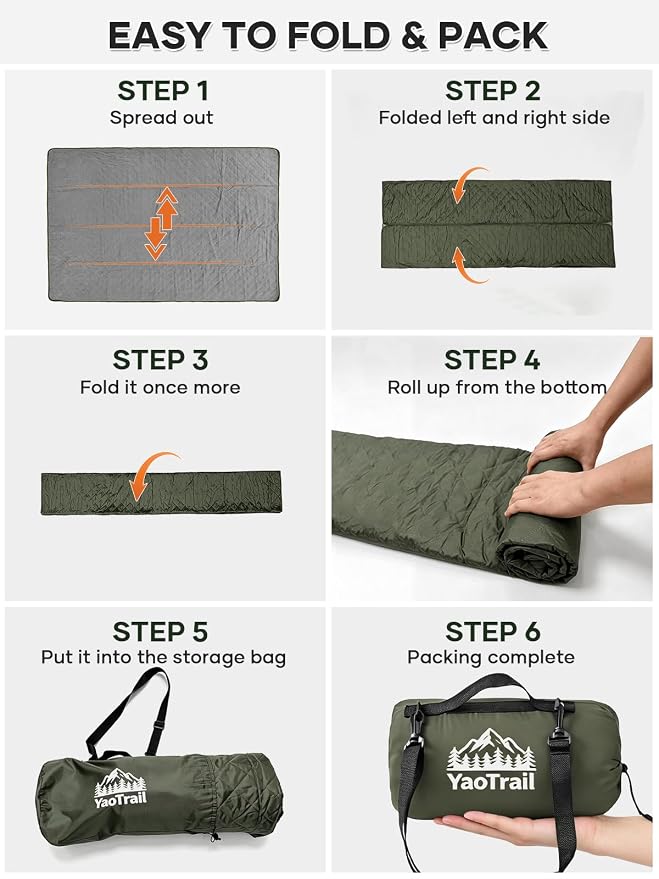 EASY TO FOLD & PACK

STEP 1
Spread out

STEP 2
Folded left and right side

STEP 3
Fold it once more

STEP 4
Roll up from the bottom

STEP 5
Put it into the storage bag

YaoTrail

STEP 6
Packing complete

YaoTrail