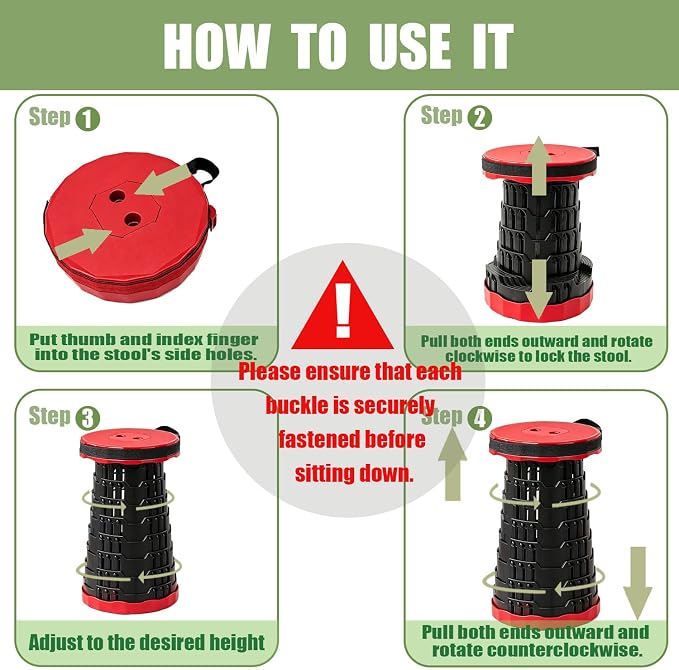 HOW TO USE IT

Step 1

Put thumb and index finger into the stool's side holes.

Step 2

Pull both ends outward and rotate clockwise to lock the stool.

!

Please ensure that each buckle is securely fastened before sitting down.

Step 3

Adjust to the desired height

Step 4

Pull both ends outward and rotate counterclockwise.