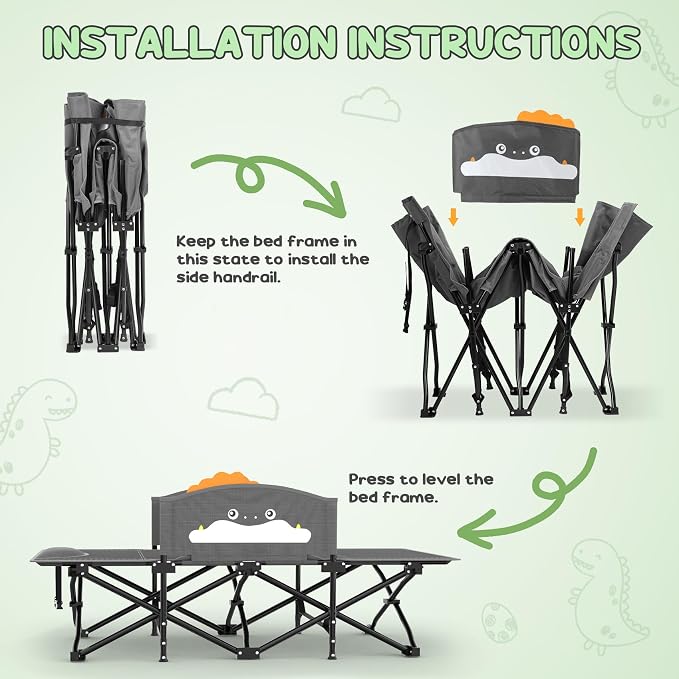 INSTALLATION INSTRUCTIONS

Keep the bed frame in this state to install the side handrail.

Press to level the bed frame.