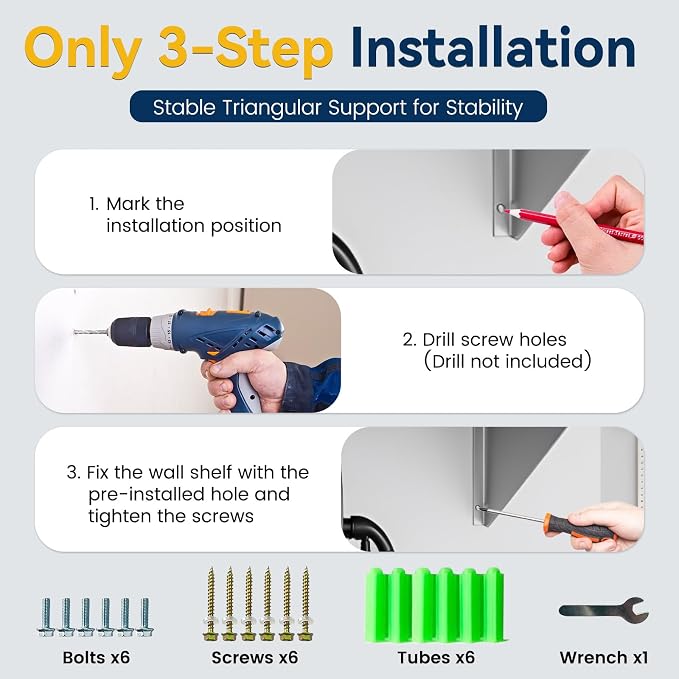 Only 3-Step Installation

Stable Triangular Support for Stability

1. Mark the installation position

2. Drill screw holes (Drill not included)

3. Fix the wall shelf with the pre-installed hole and tighten the screws

Bolts x6

Screws x6

Tubes x6

Wrench x1