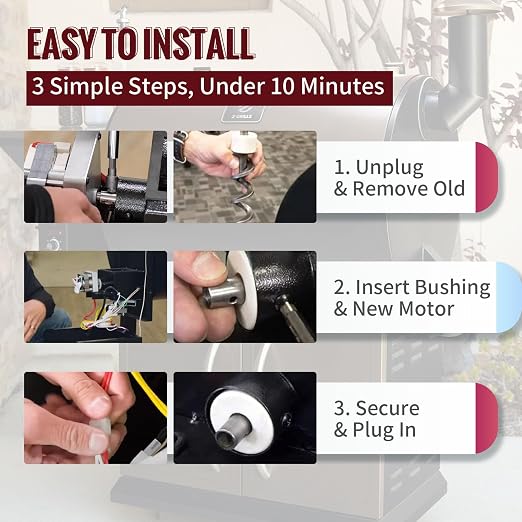 EASY TO INSTALL

3 Simple Steps, Under 10 Minutes

1. Unplug
& Remove Old

2. Insert Bushing
& New Motor

3. Secure
& Plug In