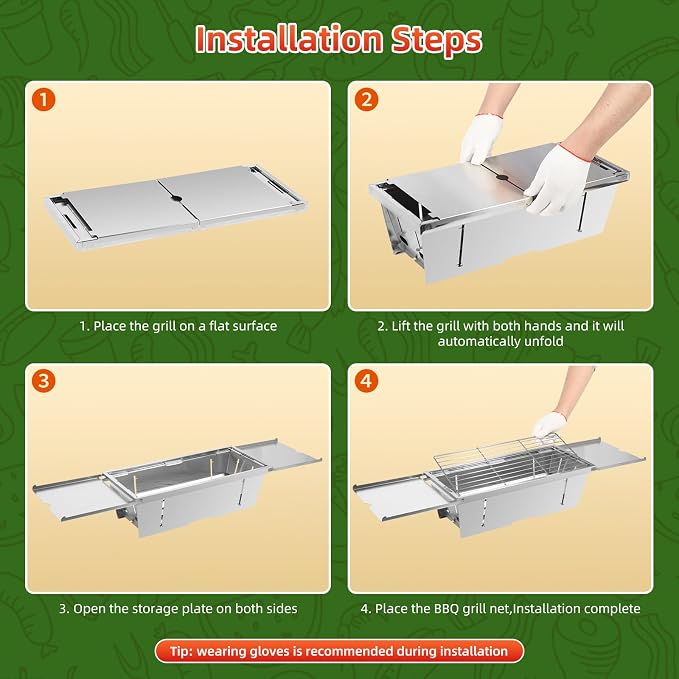 Installation Steps

1

1. Place the grill on a flat surface

2

2. Lift the grill with both hands and it will automatically unfold

3

3. Open the storage plate on both sides

4

4. Place the BBQ grill net,Installation complete

Tip: wearing gloves is recommended during installation