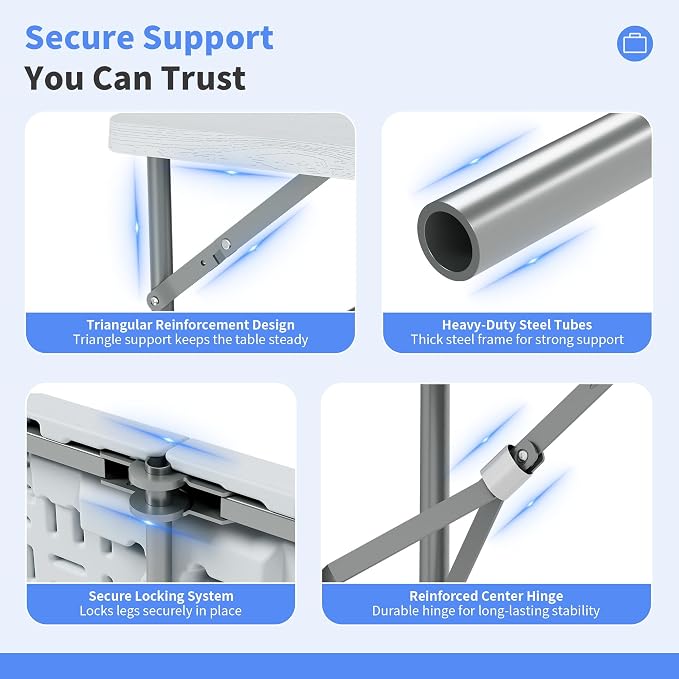 Secure Support
You Can Trust

Triangular Reinforcement Design
Triangle support keeps the table steady

Heavy-Duty Steel Tubes
Thick steel frame for strong support

Secure Locking System
Locks legs securely in place

Reinforced Center Hinge
Durable hinge for long-lasting stability