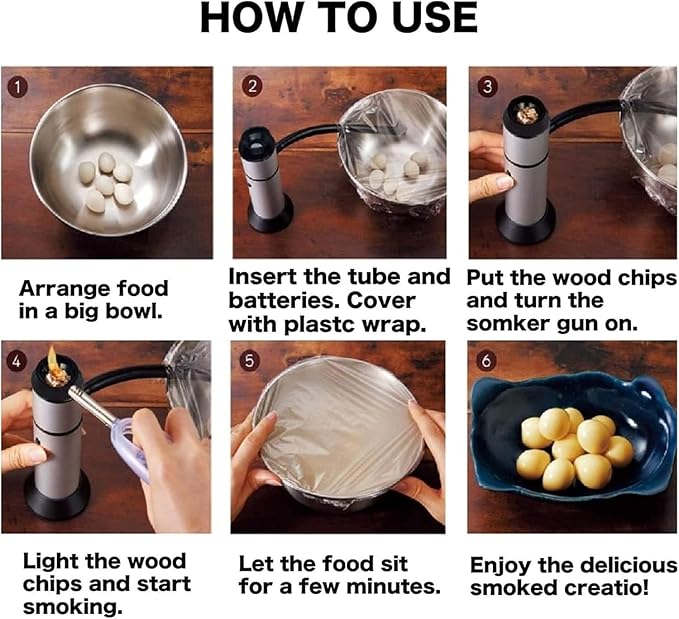 HOW TO USE

1

Arrange food in a big bowl.

2

Insert the tube and batteries. Cover with plastc wrap.

3

Put the wood chips and turn the somker gun on.

4

Light the wood chips and start smoking.

5

Let the food sit for a few minutes.

6

Enjoy the delicious smoked creatio!