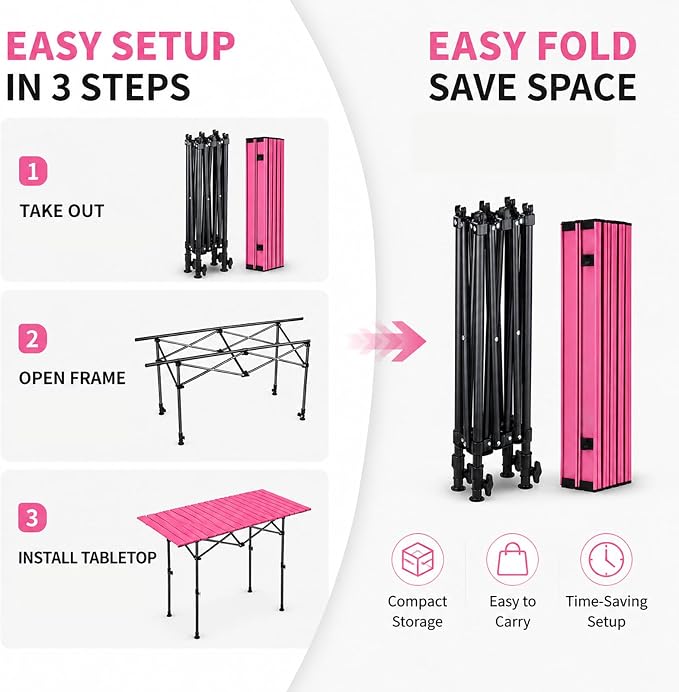 EASY SETUP
IN 3 STEPS

1
TAKE OUT

2
OPEN FRAME

3
INSTALL TABLETOP

EASY FOLD
SAVE SPACE

Compact
Storage

Easy to
Carry

Time-Saving
Setup