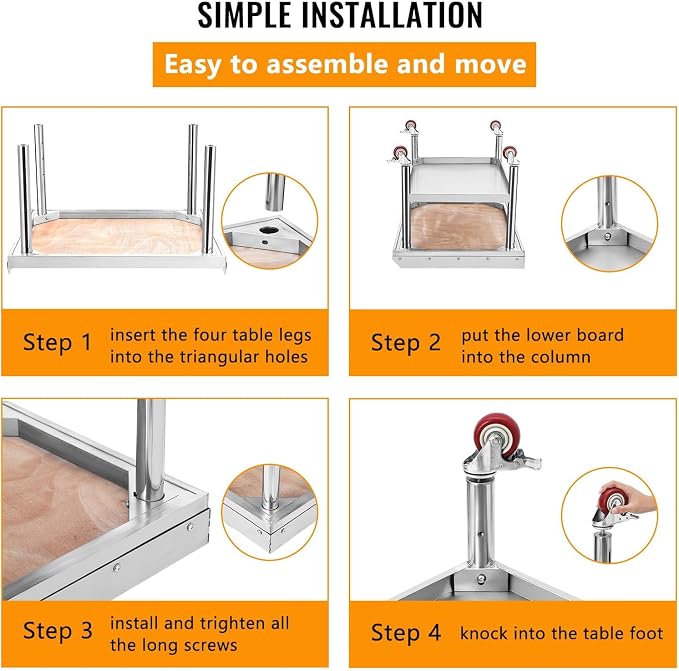 SIMPLE INSTALLATION

Easy to assemble and move

Step 1 insert the four table legs into the triangular holes

Step 2 put the lower board into the column

Step 3 install and trighten all the long screws

Step 4 knock into the table foot