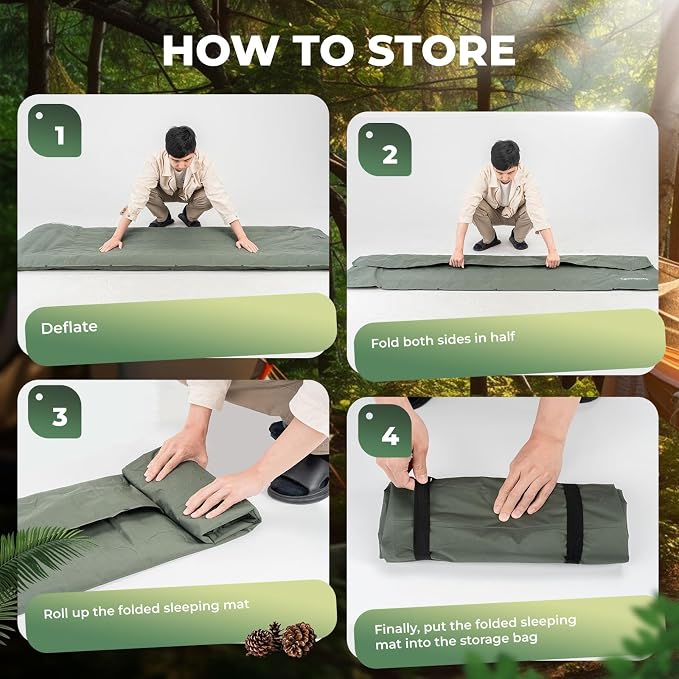 HOW TO STORE

1

Deflate

2

Fold both sides in half

3

Roll up the folded sleeping mat

4

Finally, put the folded sleeping mat into the storage bag