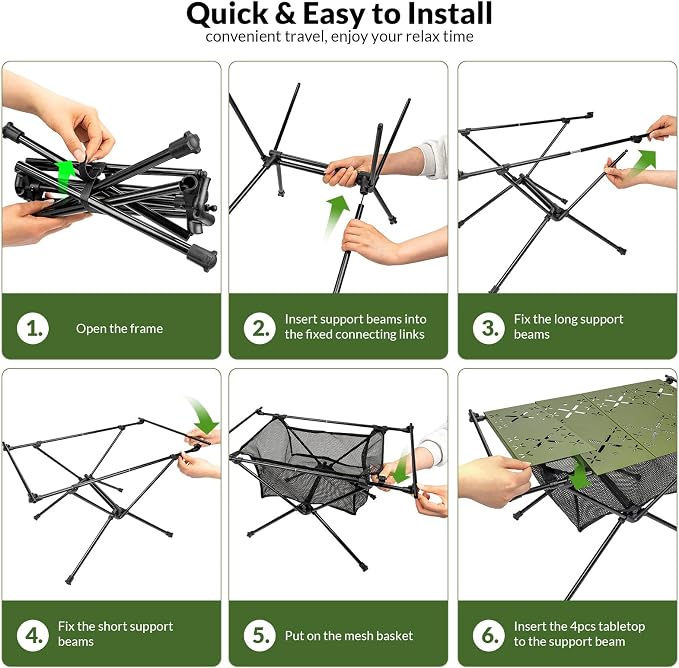 Quick & Easy to Install
convenient travel, enjoy your relax time

1. Open the frame

2. Insert support beams into the fixed connecting links

3. Fix the long support beams

4. Fix the short support beams

5. Put on the mesh basket

6. Insert the 4pcs tabletop to the support beam