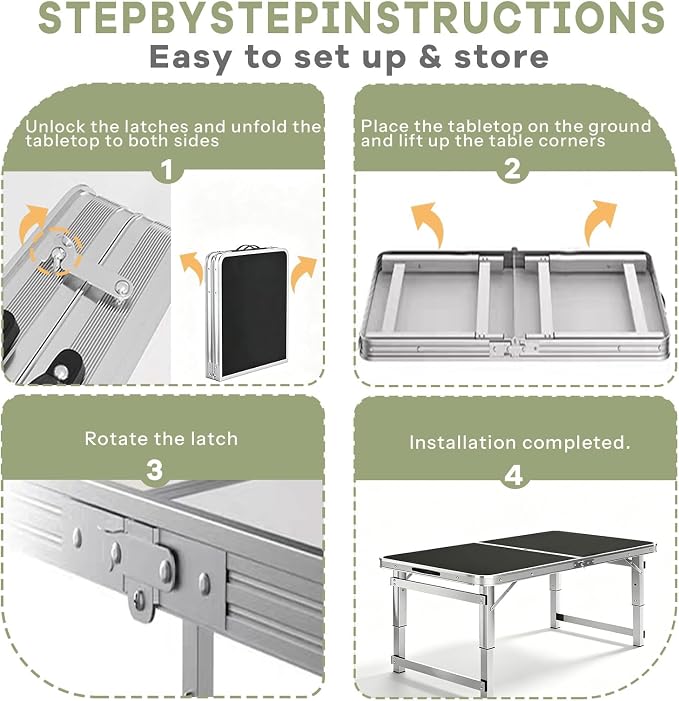 STEPBYSTEPINSTRUCTIONS

Easy to set up & store

Unlock the latches and unfold the tabletop to both sides

1

Place the tabletop on the ground and lift up the table corners

2

Rotate the latch

3

Installation completed.

4