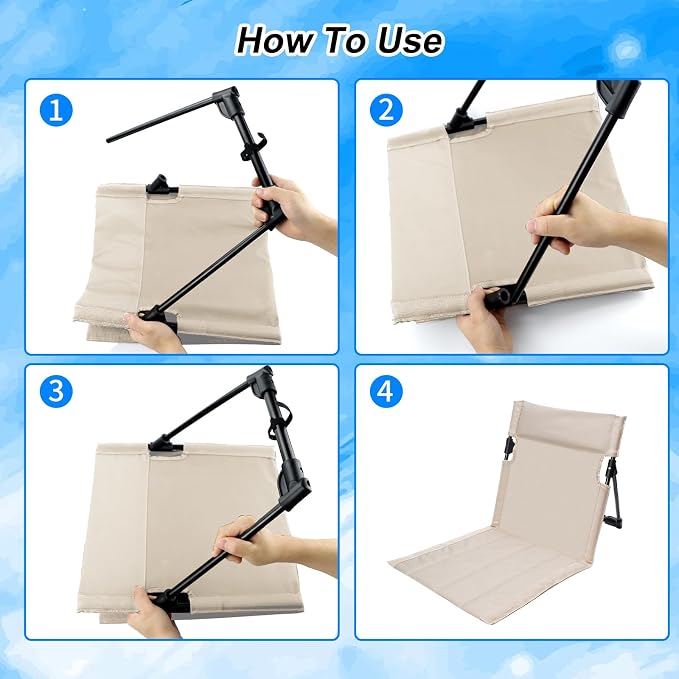 How To Use

1

2

3

4