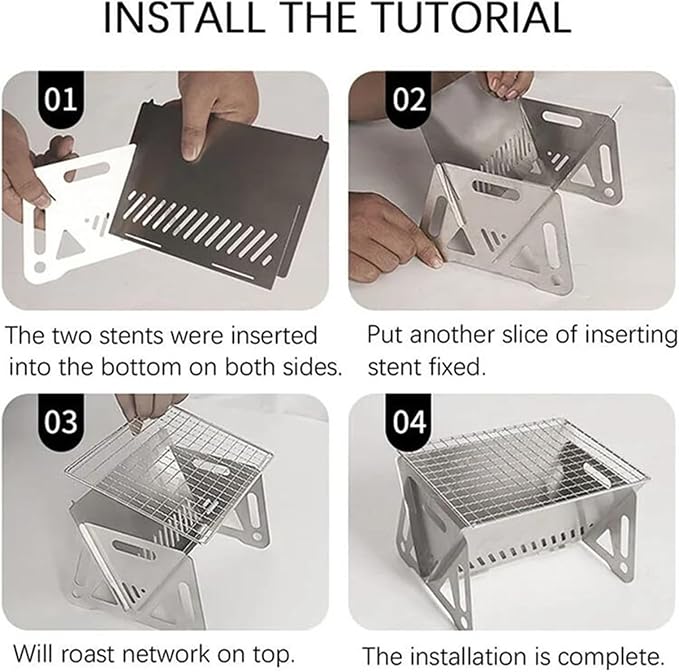 INSTALL THE TUTORIAL

01

The two stents were inserted into the bottom on both sides.

02

Put another slice of inserting stent fixed.

03

Will roast network on top.

04

The installation is complete.