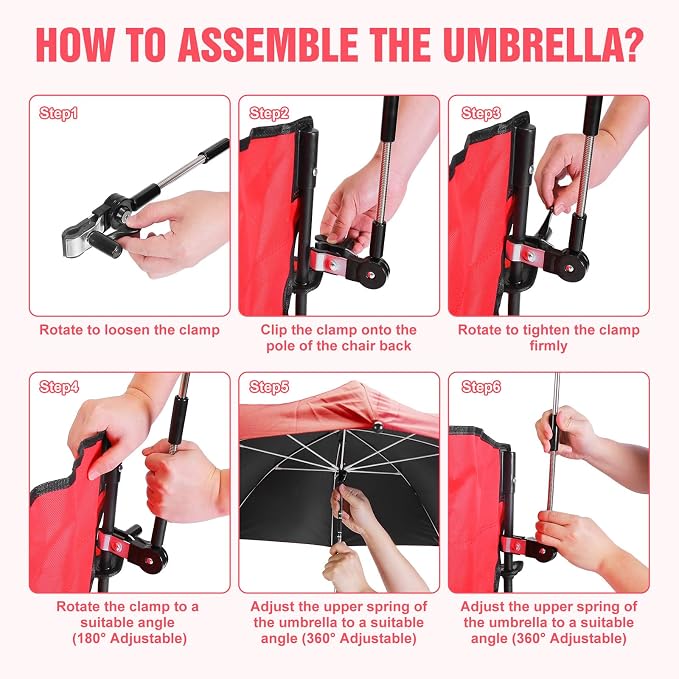 HOW TO ASSEMBLE THE UMBRELLA?

Step1

Rotate to loosen the clamp

Step2

Clip the clamp onto the pole of the chair back

Step3

Rotate to tighten the clamp firmly

Step4

Rotate the clamp to a suitable angle (180° Adjustable)

Step5

Adjust the upper spring of the umbrella to a suitable angle (360° Adjustable)

Step6

Adjust the upper spring of the umbrella to a suitable angle (360° Adjustable)