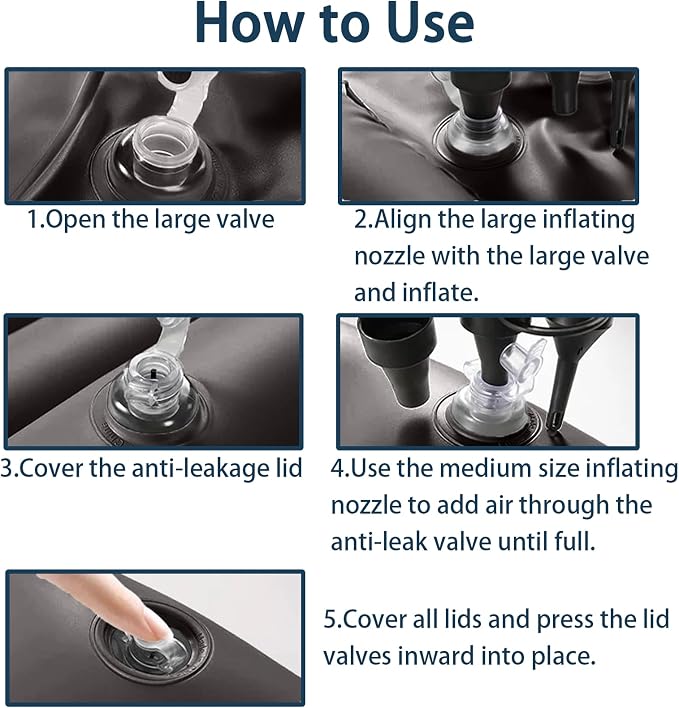 How to Use

1.Open the large valve

2.Align the large inflating nozzle with the large valve and inflate.

3.Cover the anti-leakage lid

4.Use the medium size inflating nozzle to add air through the anti-leak valve until full.

5.Cover all lids and press the lid valves inward into place.