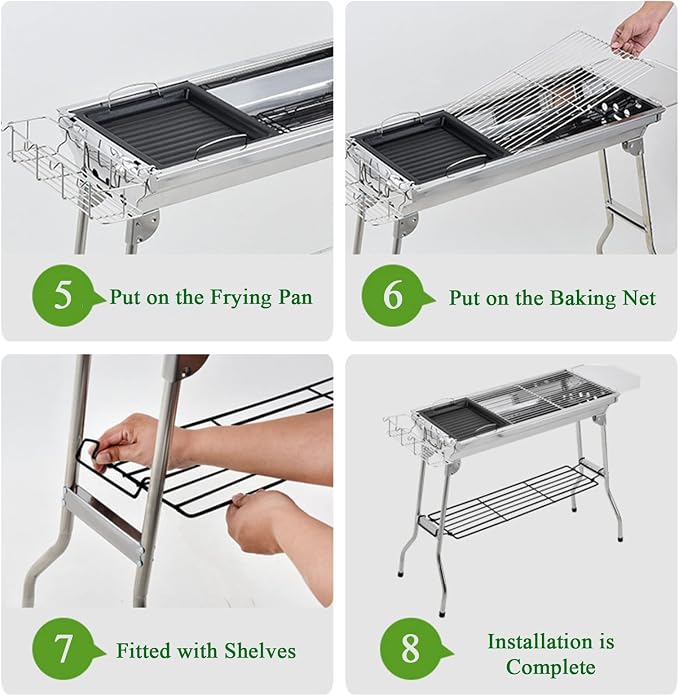 5 Put on the Frying Pan

6 Put on the Baking Net

7 Fitted with Shelves

8 Installation is Complete