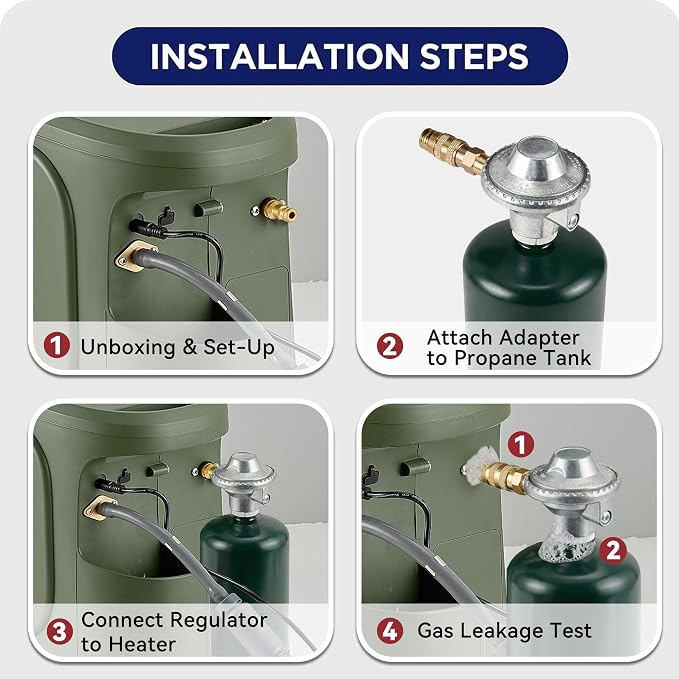 INSTALLATION STEPS

1 Unboxing & Set-Up

2 Attach Adapter to Propane Tank

3 Connect Regulator to Heater

1

2

4 Gas Leakage Test