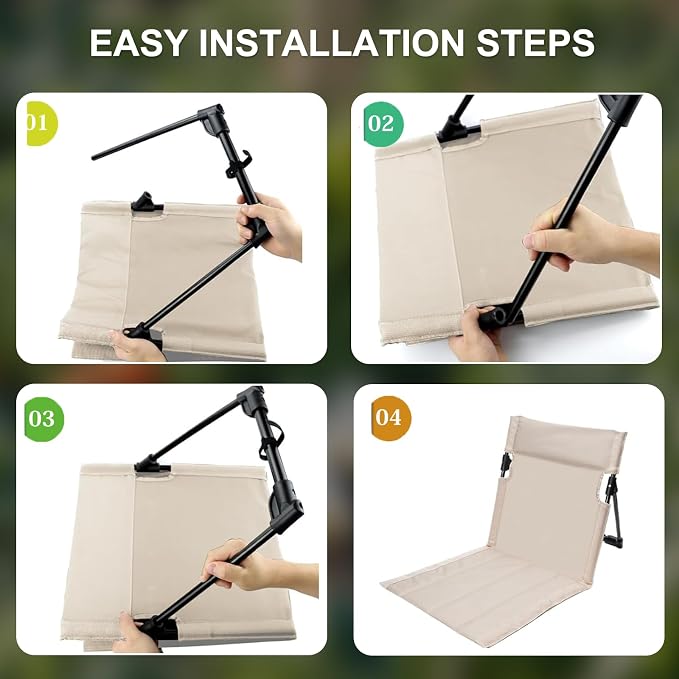 EASY INSTALLATION STEPS

01

02

03

04