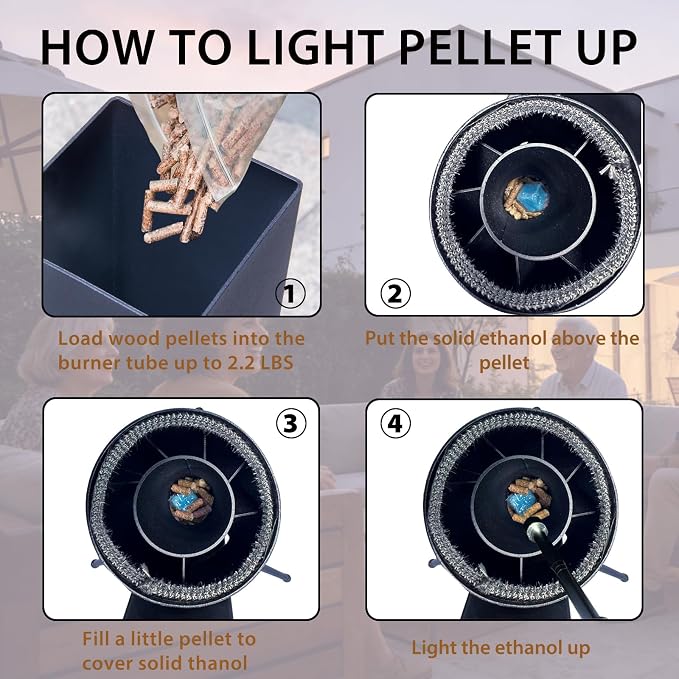 HOW TO LIGHT PELLET UP

1

Load wood pellets into the burner tube up to 2.2 LBS

2

Put the solid ethanol above the pellet

3

Fill a little pellet to cover solid thanol

4

Light the ethanol up