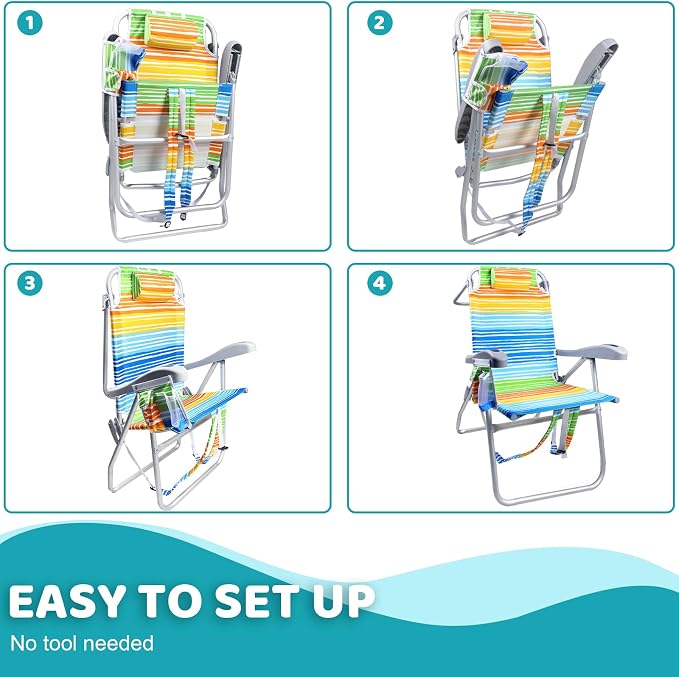 1

2

3

4

EASY TO SET UP

No tool needed