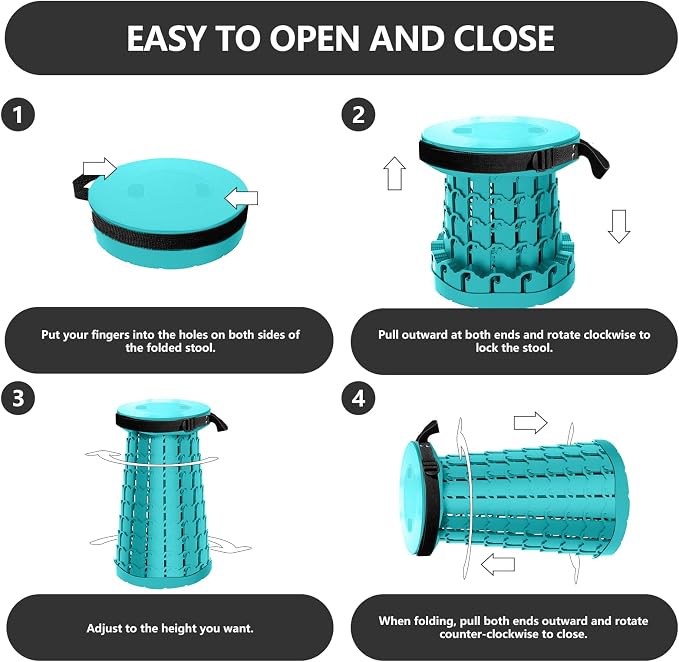 EASY TO OPEN AND CLOSE

1

Put your fingers into the holes on both sides of the folded stool.

2

Pull outward at both ends and rotate clockwise to lock the stool.

3

Adjust to the height you want.

4

When folding, pull both ends outward and rotate counter-clockwise to close.