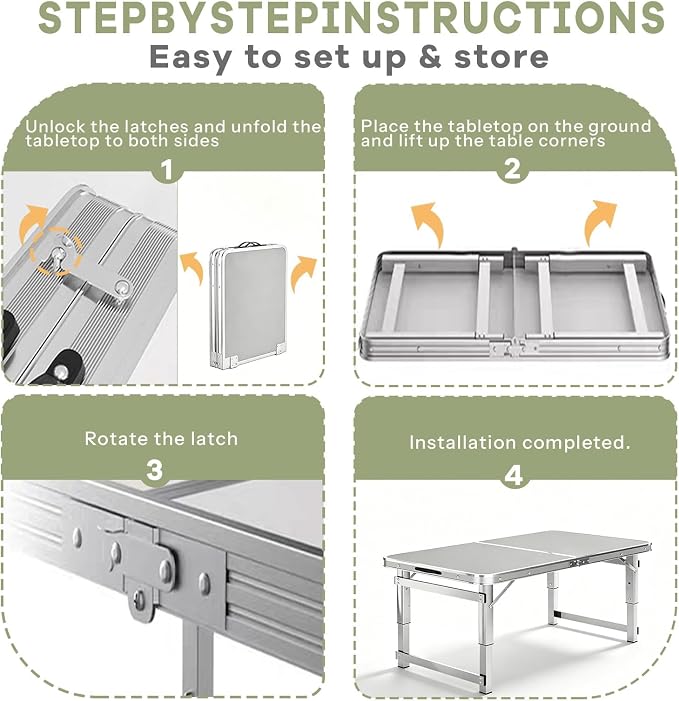 STEPBYSTEPINSTRUCTIONS

Easy to set up & store

Unlock the latches and unfold the tabletop to both sides

1

Place the tabletop on the ground and lift up the table corners

2

Rotate the latch

3

Installation completed.

4