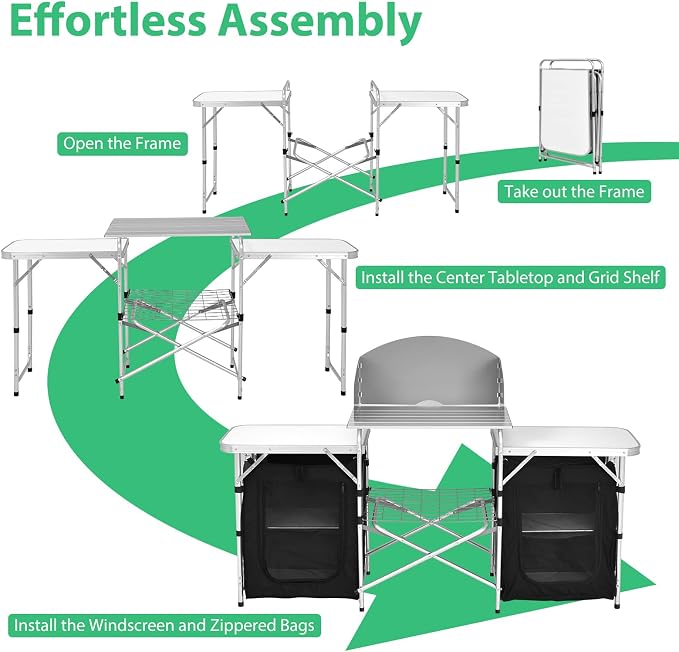 Effortless Assembly

Open the Frame

Take out the Frame

Install the Center Tabletop and Grid Shelf

Install the Windscreen and Zippered Bags