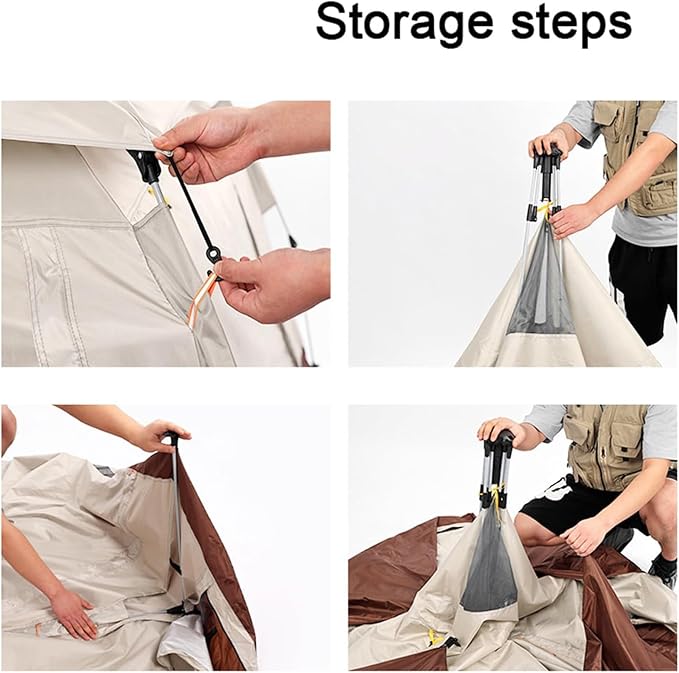 Storage steps