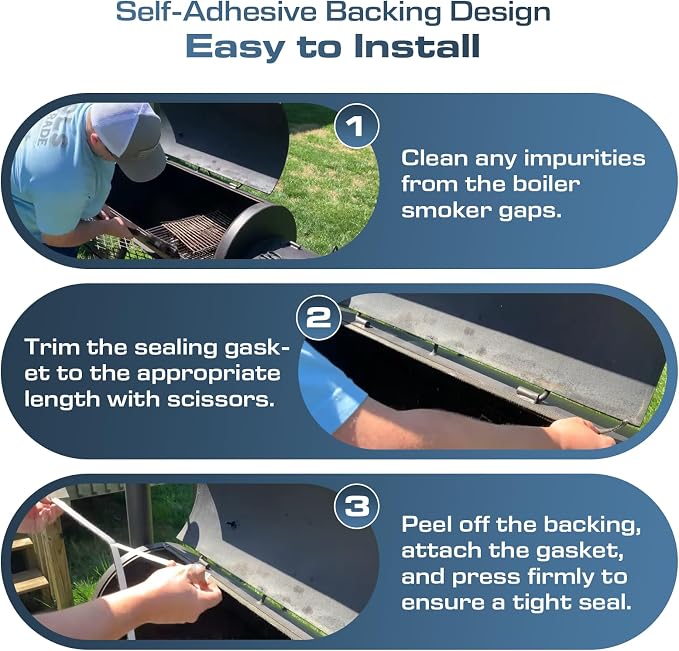 Self-Adhesive Backing Design
Easy to Install

1

Clean any impurities from the boiler smoker gaps.

2

Trim the sealing gasket to the appropriate length with scissors.

3

Peel off the backing, attach the gasket, and press firmly to ensure a tight seal.