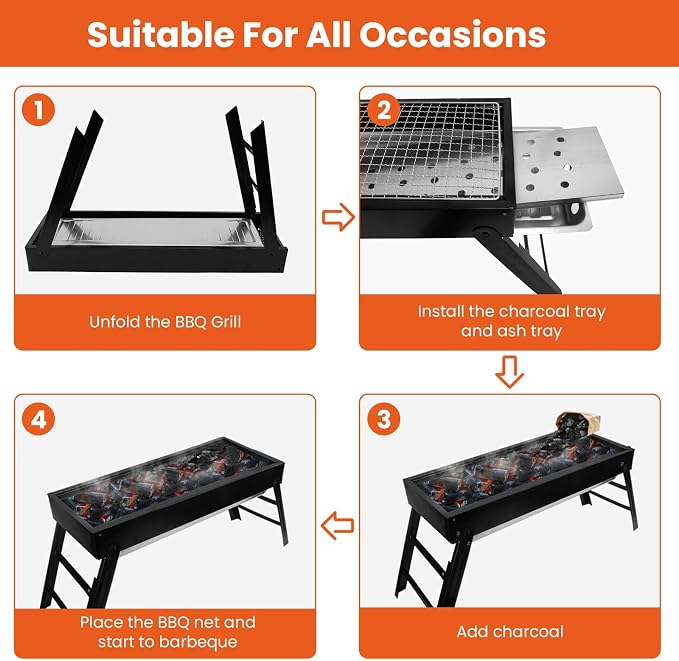 Suitable For All Occasions

1

Unfold the BBQ Grill

2

Install the charcoal tray and ash tray

4

Place the BBQ net and start to barbeque

3

Add charcoal