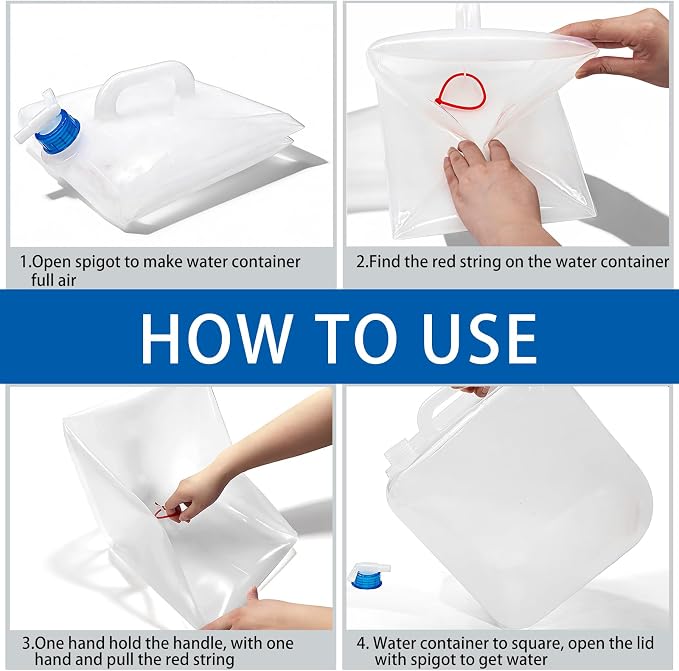 1.Open spigot to make water container full air

2.Find the red string on the water container

HOW TO USE

3.One hand hold the handle, with one hand and pull the red string

4. Water container to square, open the lid with spigot to get water