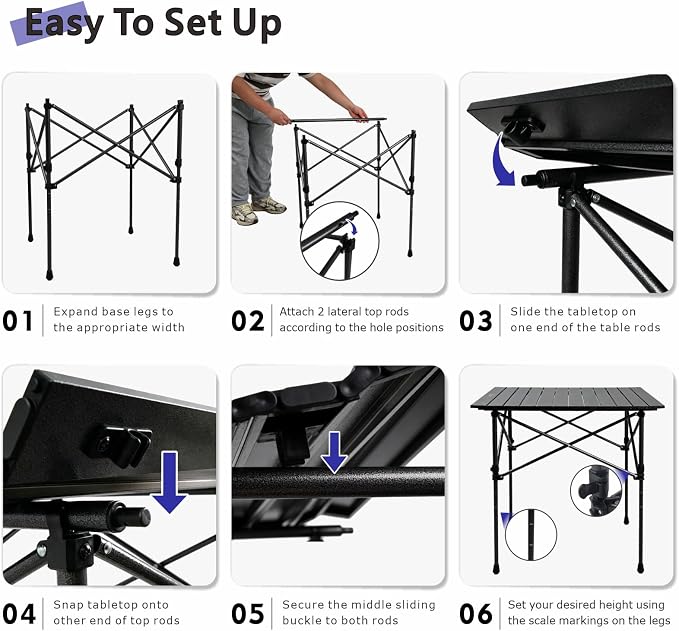 Easy To Set Up

01 Expand base legs to the appropriate width

02 Attach 2 lateral top rods according to the hole positions

03 Slide the tabletop on one end of the table rods

04 Snap tabletop onto other end of top rods

05 Secure the middle sliding buckle to both rods

06 Set your desired height using the scale markings on the legs